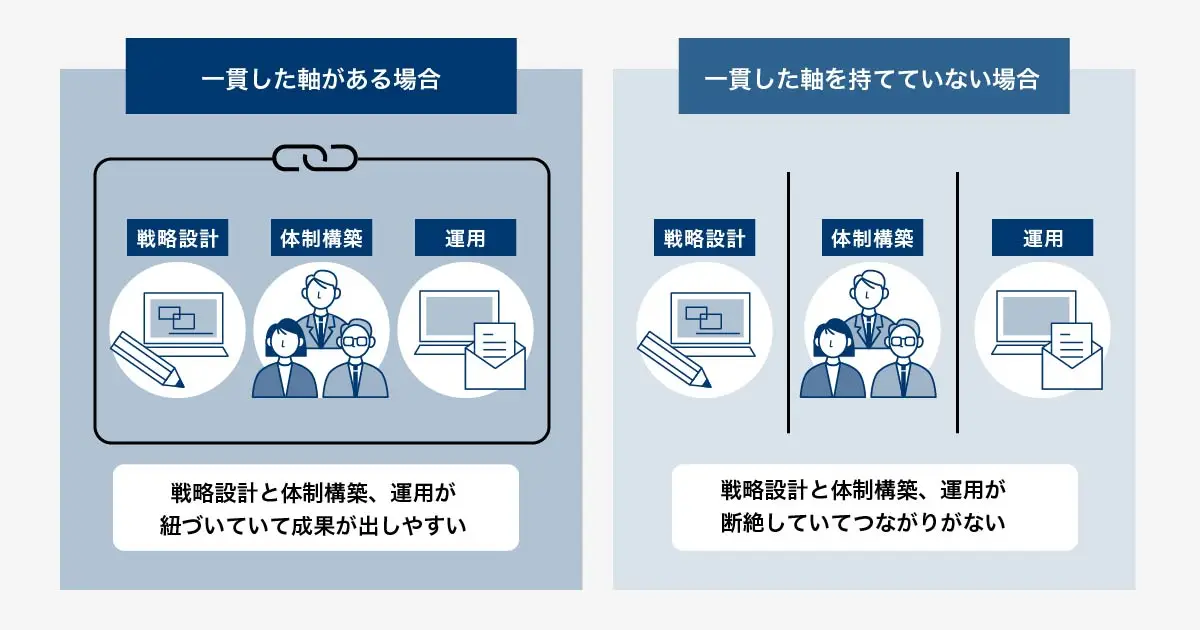 一貫した軸がある場合

戦略設計

体制構築

運用

戦略設計と体制構築、運用が紐づいていて成果が出しやすい

一貫した軸を持てていない場合

戦略設計

体制構築

運用

戦略設計と体制構築、運用が断絶していてつながりがない